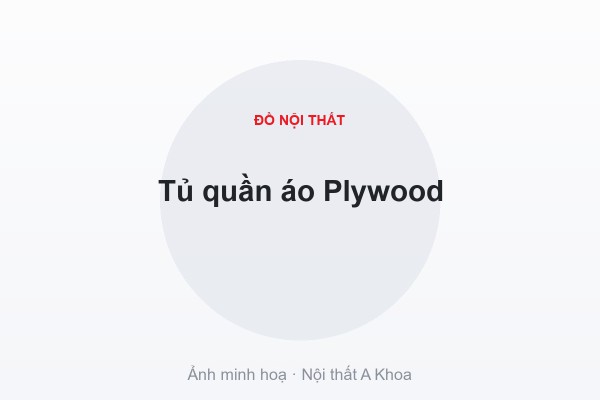 ĐỒ NỘI THẤT

Tủ quần áo Plywood

Ảnh minh hoạ · Nội thất A Khoa