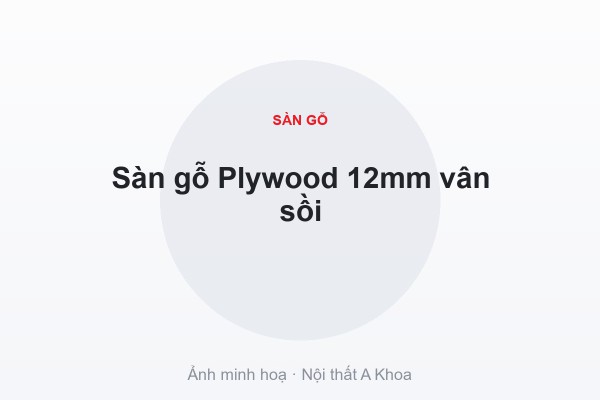 SÀN GỖ

Sàn gỗ Plywood 12mm vân sồi

Ảnh minh hoạ · Nội thất A Khoa